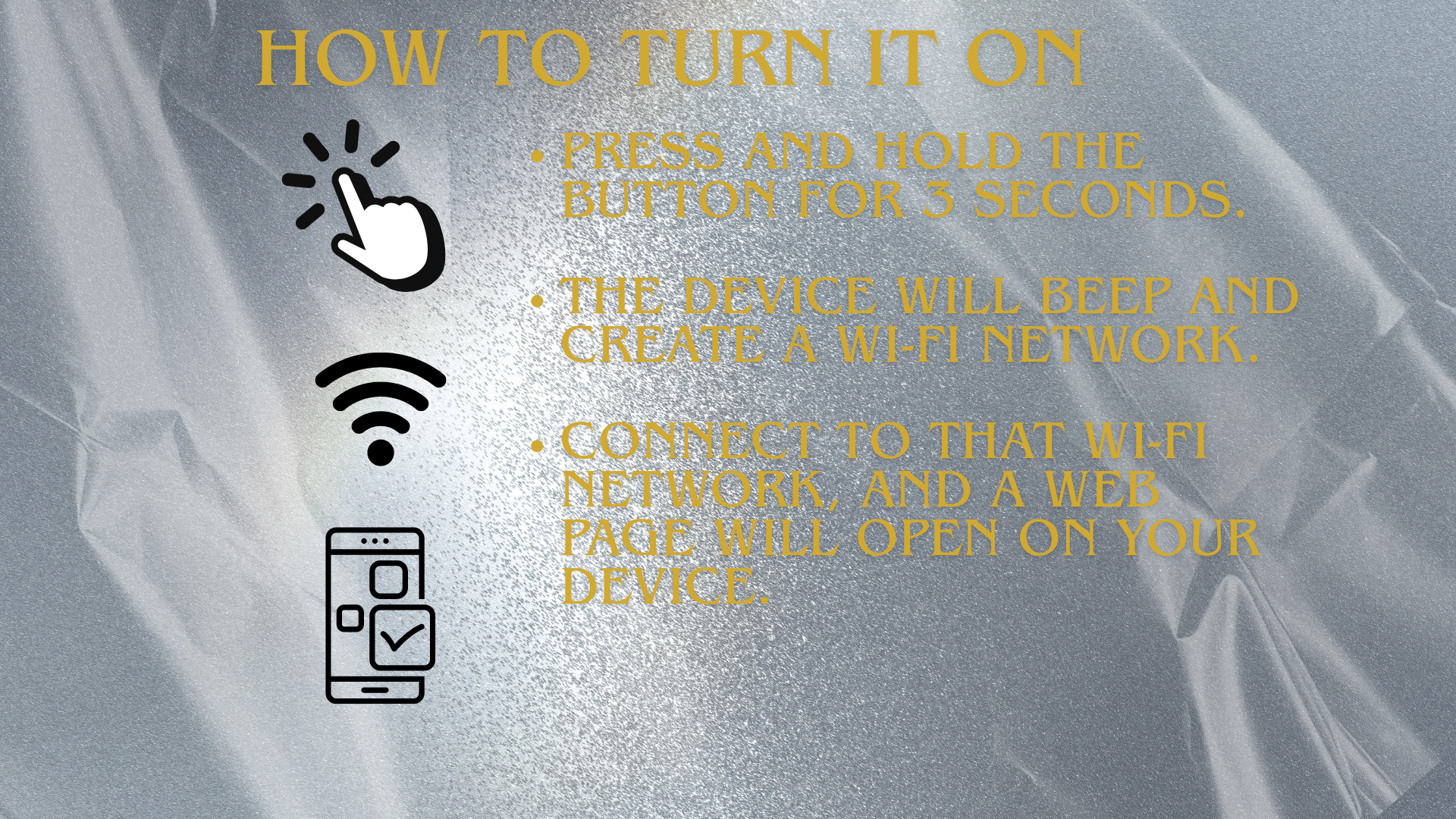 HOW TO TURN IT ON

• PRESS AND HOLD THE BUTTON FOR 3 SECONDS.

• THE DEVICE WILL BEEP AND CREATE A WI-FI NETWORK.

• CONNECT TO THAT WI-FI NETWORK, AND A WEB PAGE WILL OPEN ON YOUR DEVICE.